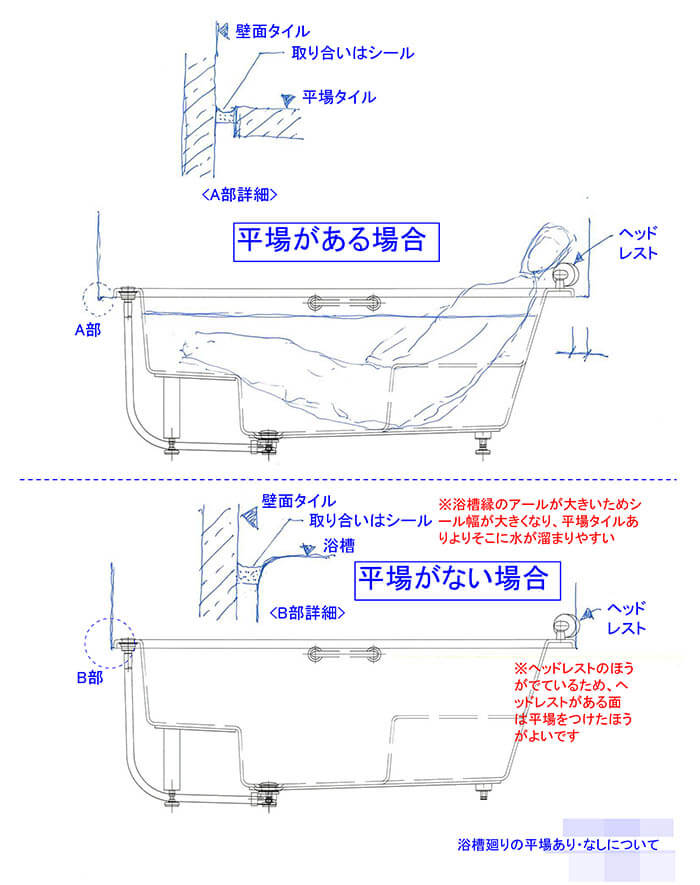 壁面タイル
取り合いはシール
平場タイル
<A部詳細>

平場がある場合

ヘッドレスト

A部

壁面タイル
取り合いはシール
浴槽
<B部詳細>

※浴槽縁のアールが大きいためシール幅が大きくなり、平場タイルありよりそこに水が溜まりやすい

平場がない場合

ヘッドレスト

B部

※ヘッドレストのほうがでているため、ヘッドレストがある面は平場をつけたほうがよいです

浴槽廻りの平場あり・なしについて